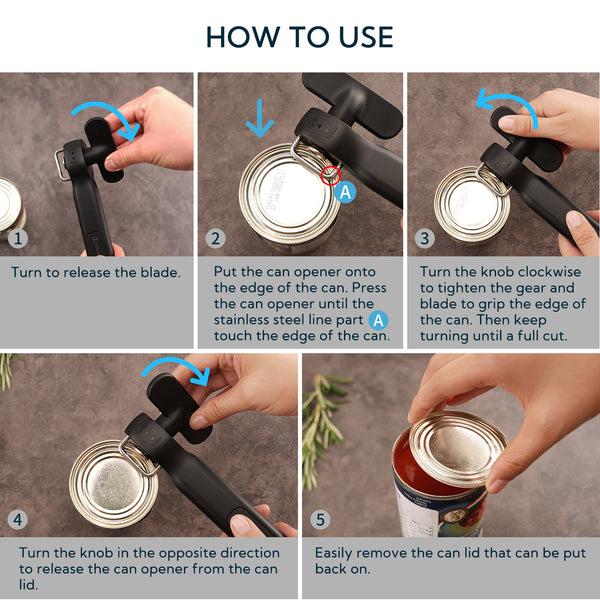 HOW TO USE

1

Turn to release the blade.

A

2

Put the can opener onto the edge of the can. Press the can opener until the stainless steel line part A touch the edge of the can.

3

Turn the knob clockwise to tighten the gear and blade to grip the edge of the can. Then keep turning until a full cut.

4

Turn the knob in the opposite direction to release the can opener from the can lid.

5

Easily remove the can lid that can be put back on.