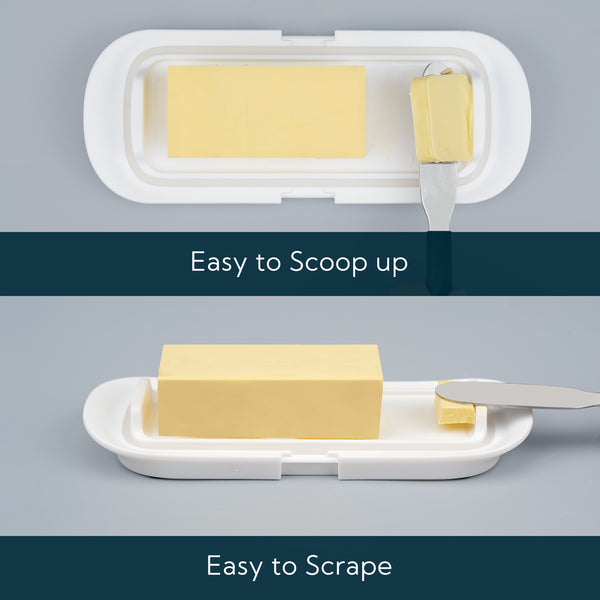 Easy to Scoop up

Easy to Scrape