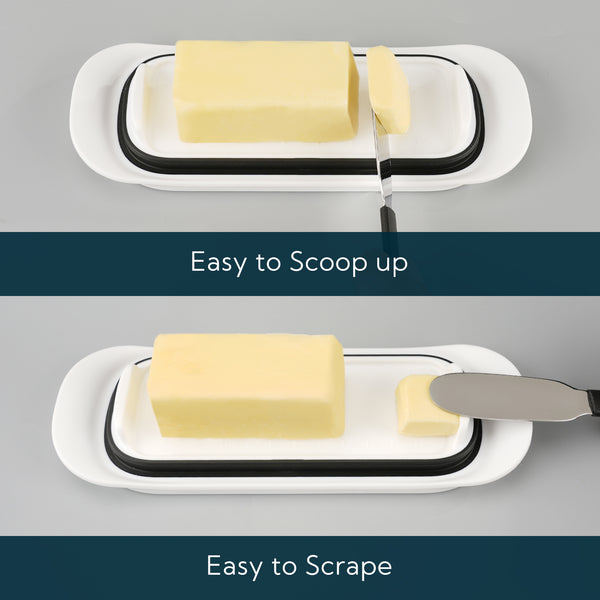 Easy to Scoop up

Easy to Scrape