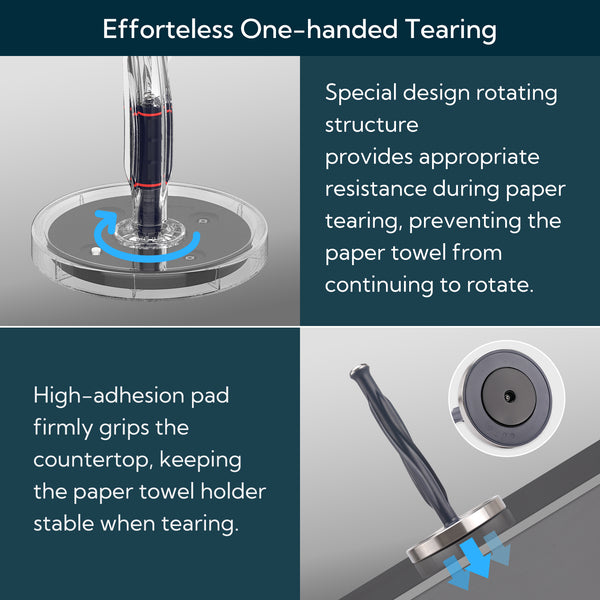 Efforteless One-handed Tearing

Special design rotating structure provides appropriate resistance during paper tearing, preventing the paper towel from continuing to rotate.

High-adhesion pad firmly grips the countertop, keeping the paper towel holder stable when tearing.