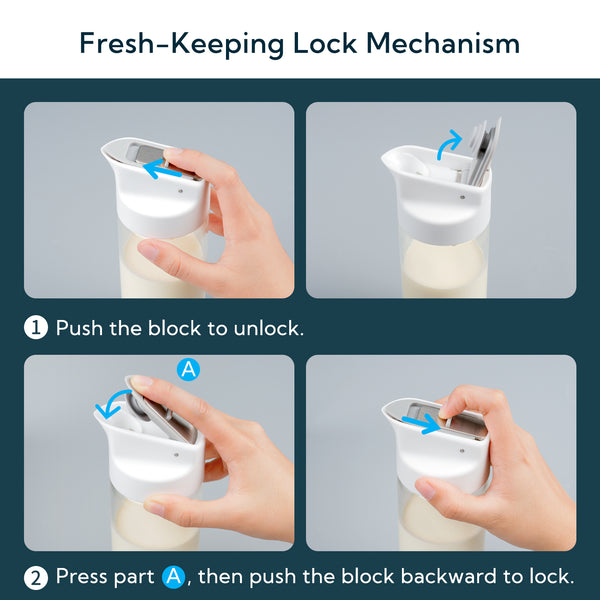 Fresh-Keeping Lock Mechanism

1 Push the block to unlock.

A

2 Press part A, then push the block backward to lock.